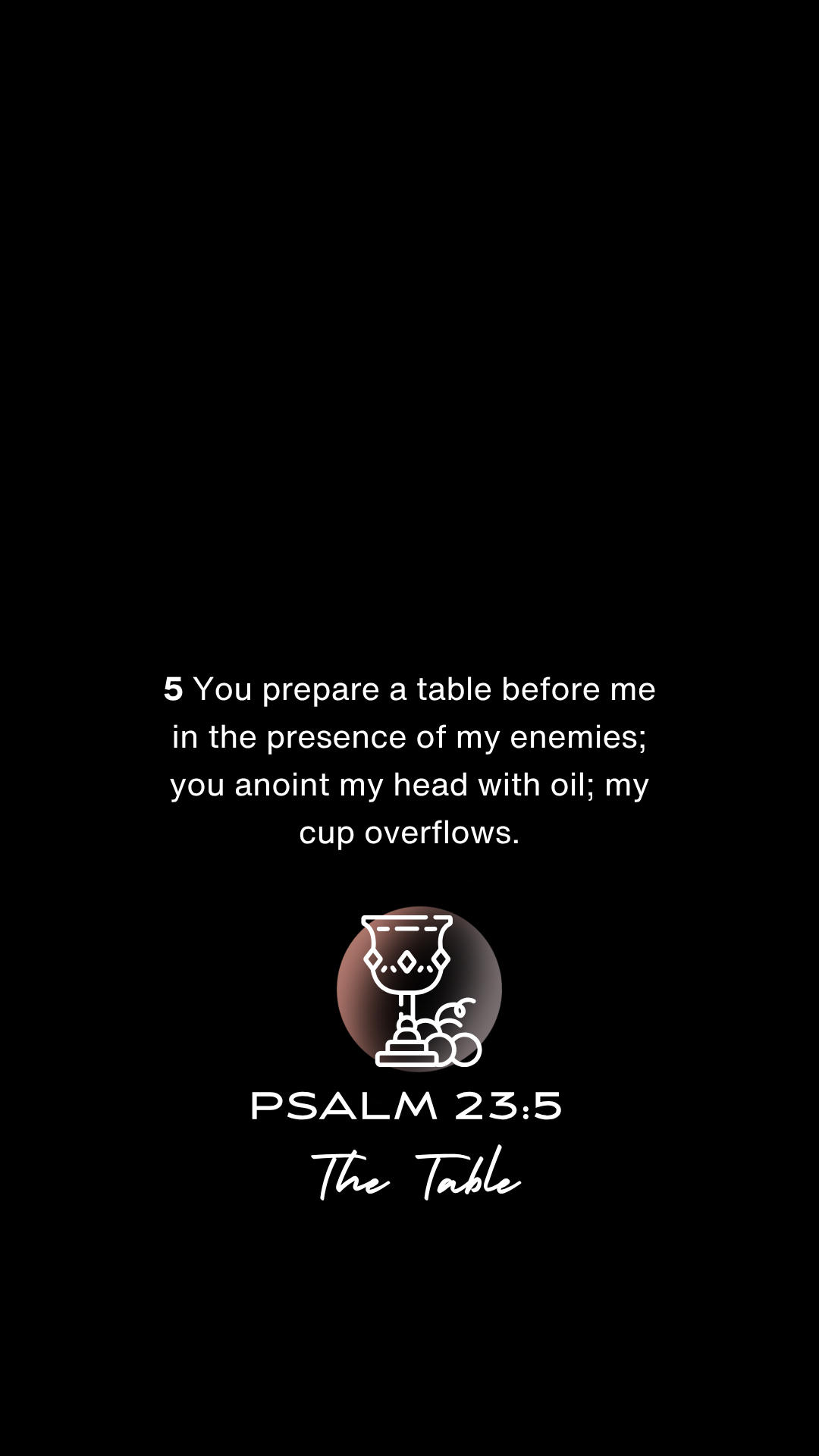 5 You prepare a table before me in the presence of my enemies; you anoint my head with oil; my cup overflows.

PSALM 23:5

The Table